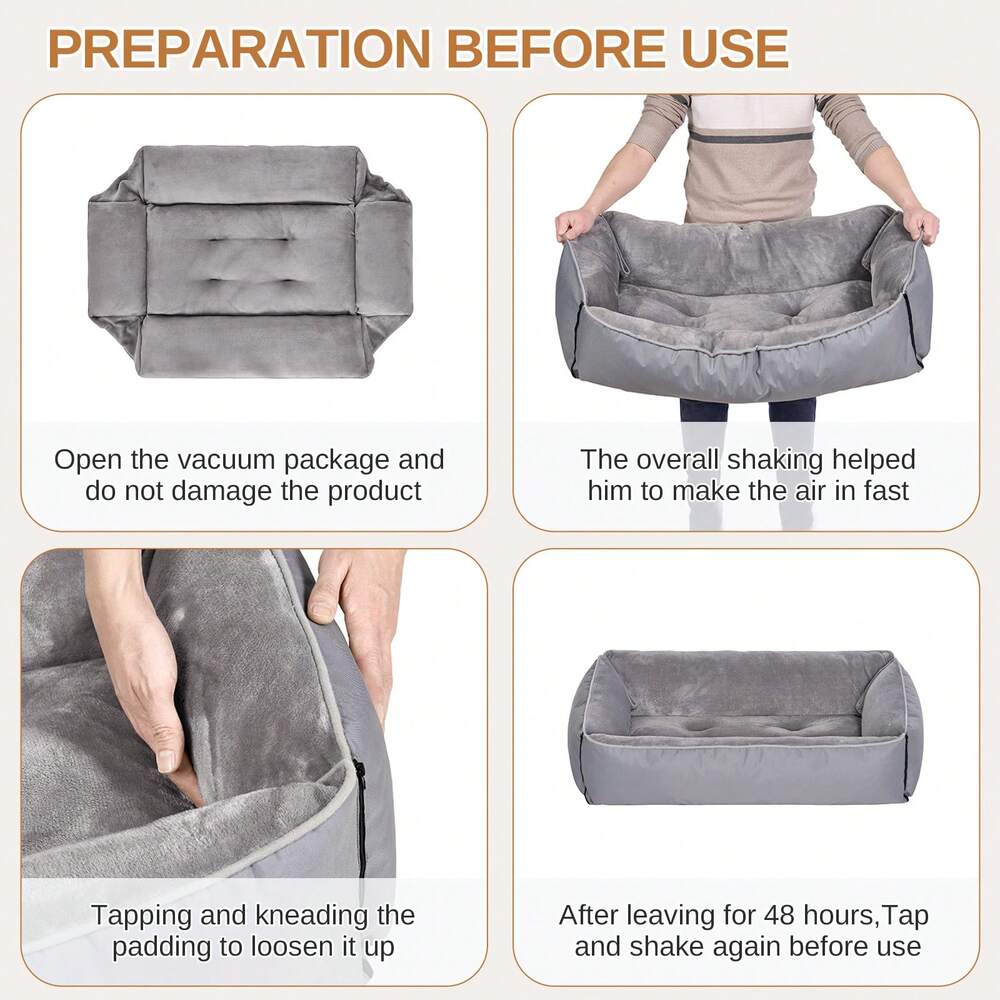 PREPARATION BEFORE USE

Open the vacuum package and do not damage the product

The overall shaking helped him to make the air in fast

Tapping and kneading the padding to loosen it up

After leaving for 48 hours,Tap and shake again before use