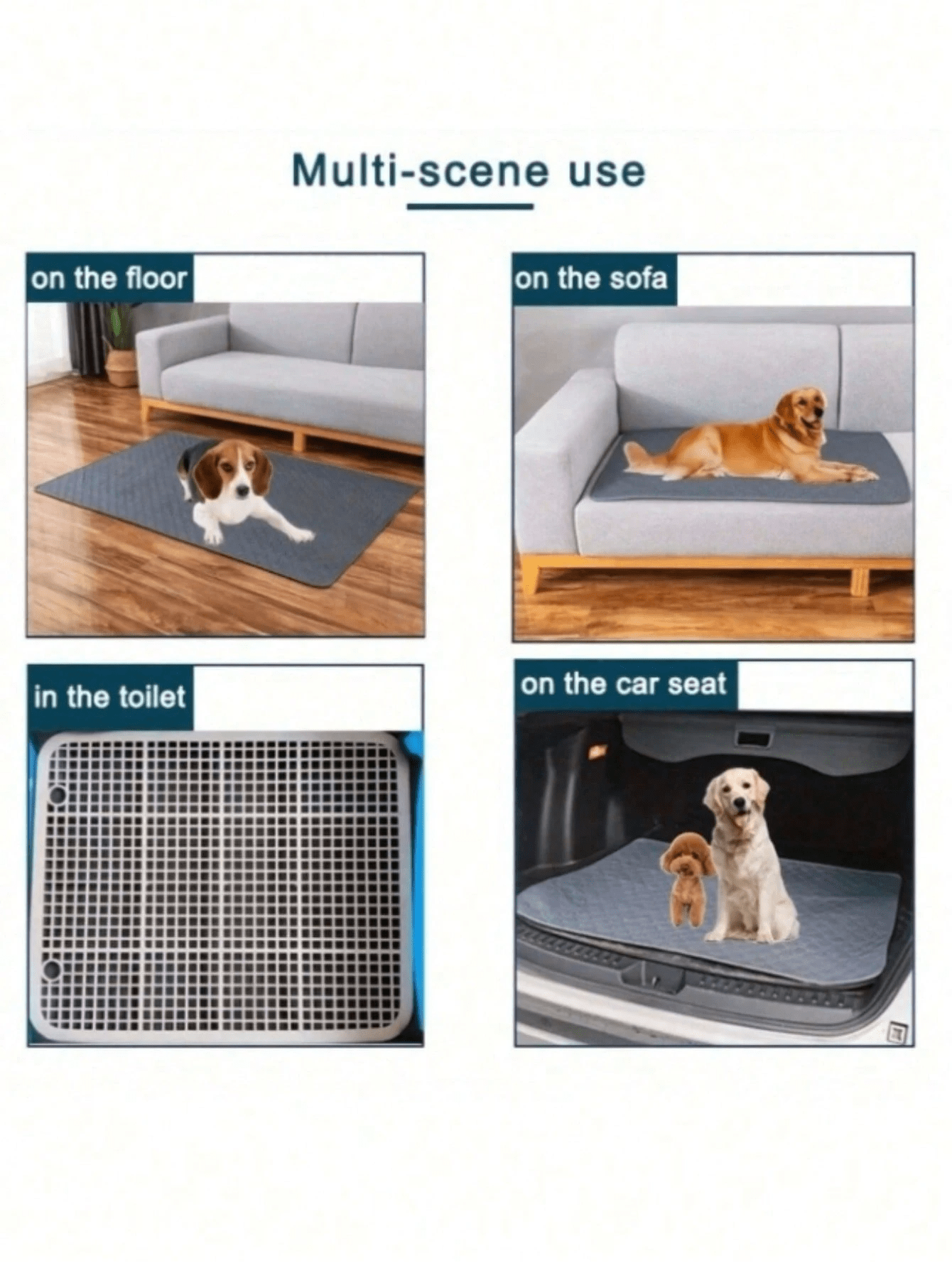 Multi-scene use

on the floor

on the sofa

in the toilet

on the car seat