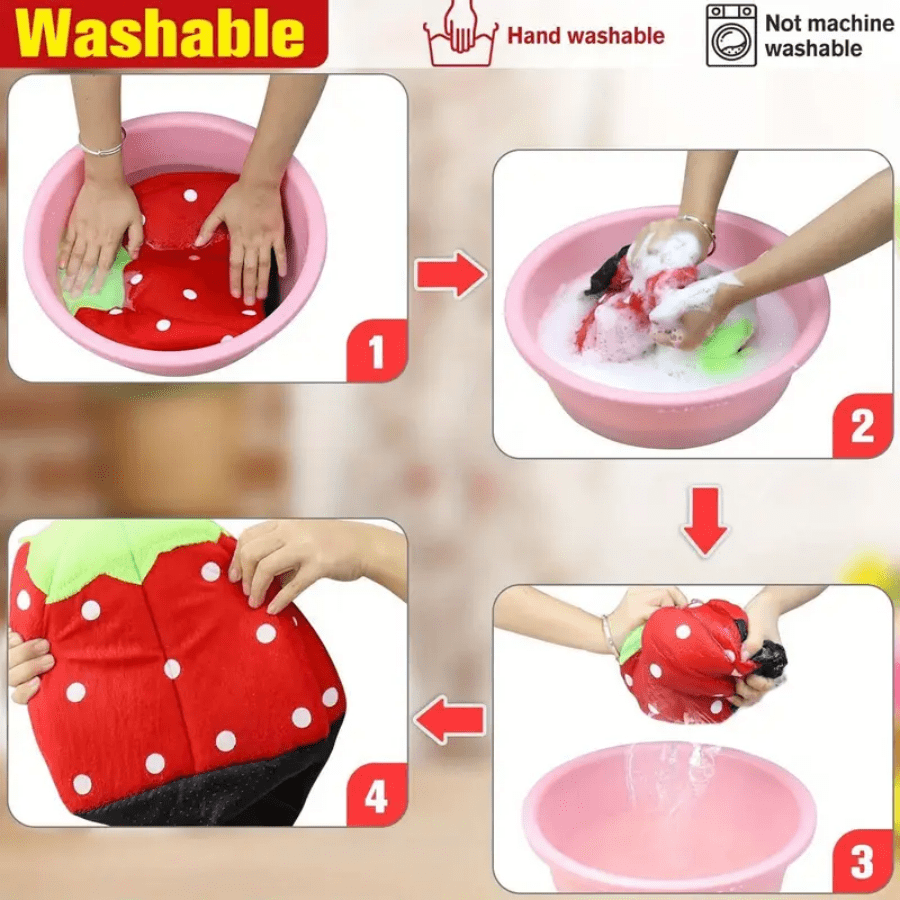 Washable

Hand washable

Not machine washable

1

2

3

4